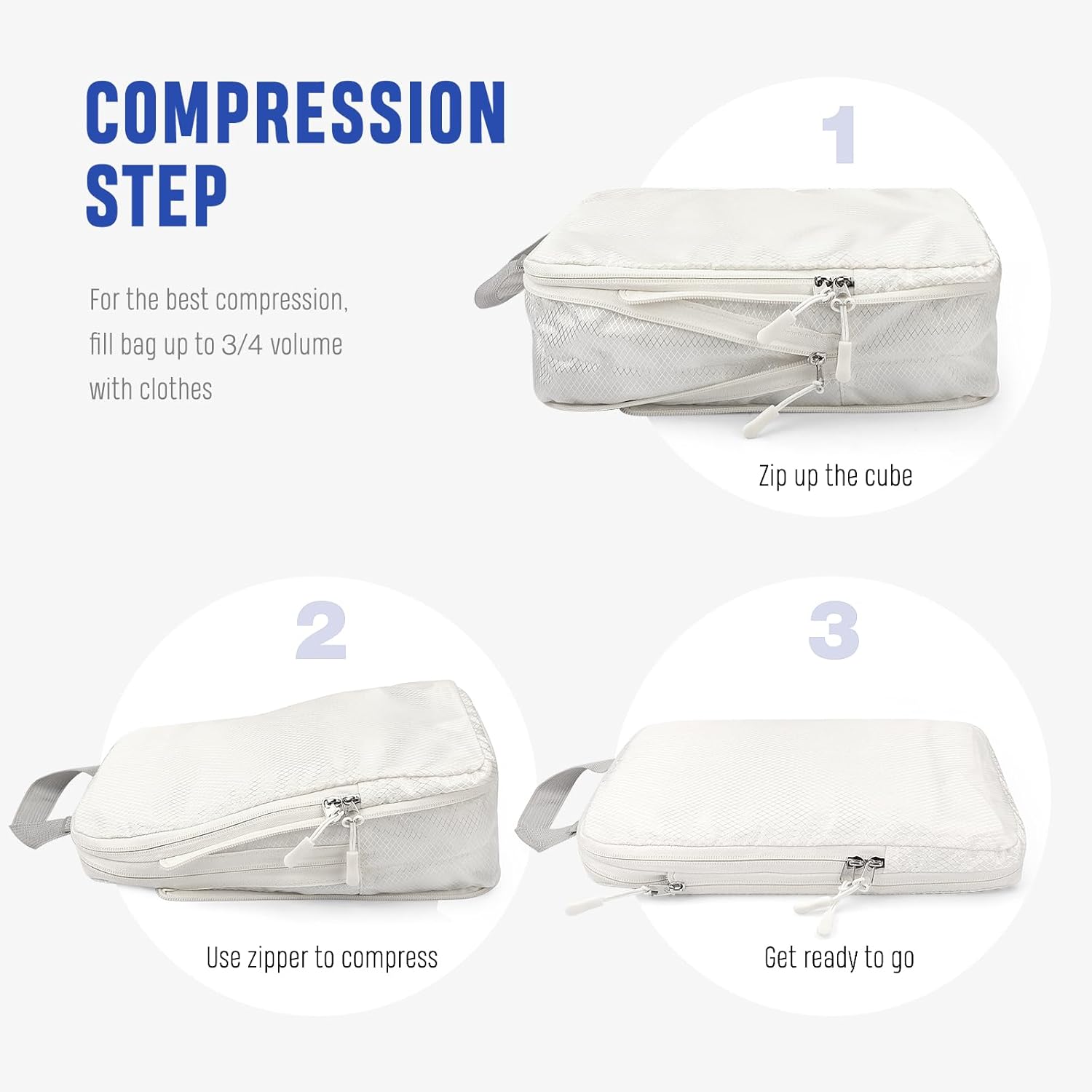 COMPRESSION STEP

For the best compression, fill bag up to 3/4 volume with clothes

1

Zip up the cube

2

Use zipper to compress

3

Get ready to go